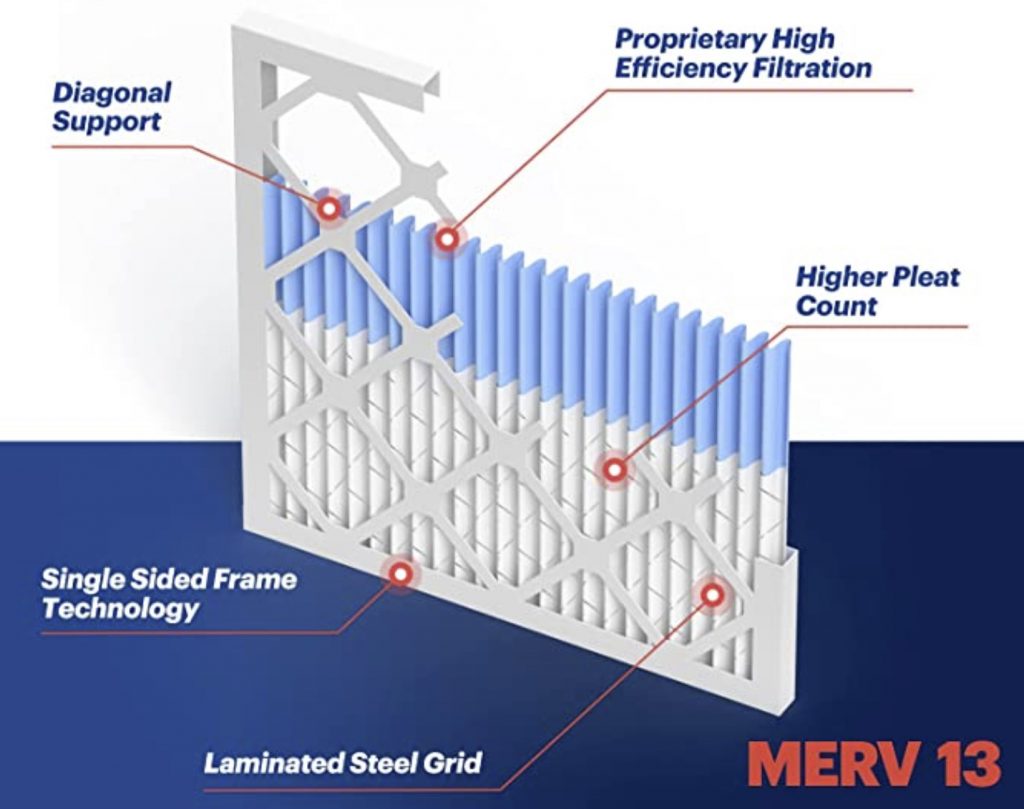 Diagonal Support

Proprietary High Efficiency Filtration

Higher Pleat Count

Single Sided Frame Technology

Laminated Steel Grid

MERV 13